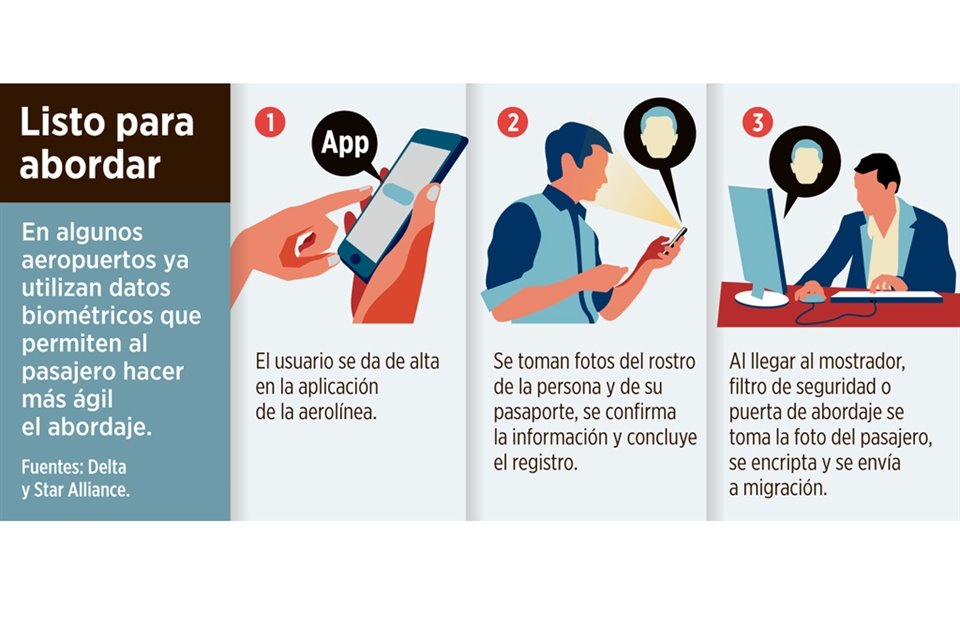 Listo para abordar

En algunos aeropuertos ya utilizan datos biométricos que permiten al pasajero hacer más ágil el abordaje.

Fuentes: Delta y Star Alliance.

1

App

El usuario se da de alta en la aplicación de la aerolínea.

2

Se toman fotos del rostro de la persona y de su pasaporte, se confirma la información y concluye el registro.

3

Al llegar al mostrador, filtro de seguridad o puerta de abordaje se toma la foto del pasajero, se encripta y se envía a migración.