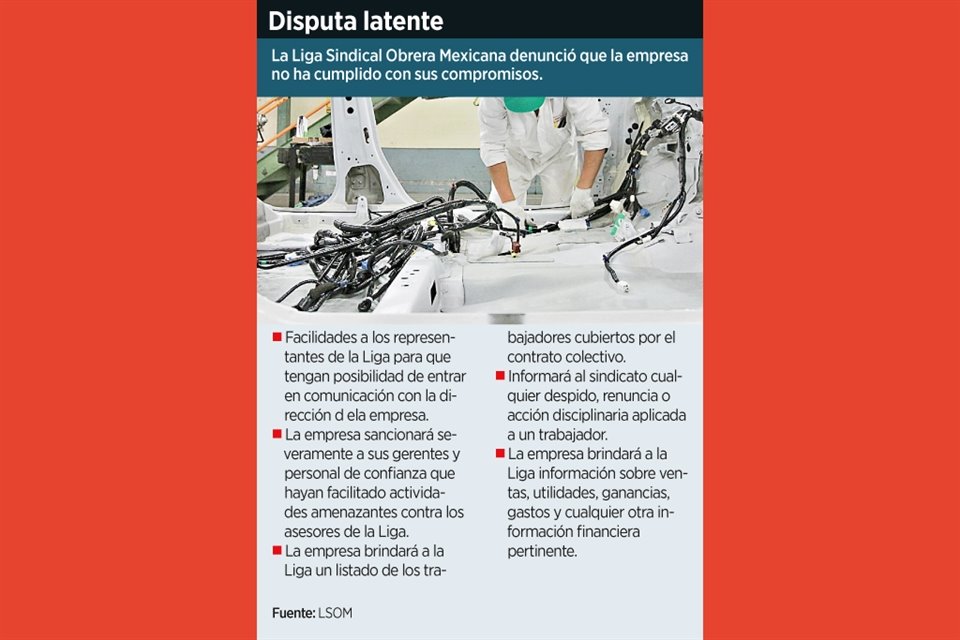 Disputa latente

La Liga Sindical Obrera Mexicana denunció que la empresa no ha cumplido con sus compromisos.

■ Facilidades a los representantes de la Liga para que tengan posibilidad de entrar en comunicación con la dirección d ela empresa.

■ La empresa sancionará severamente a sus gerentes y personal de confianza que hayan facilitado actividades amenazantes contra los asesores de la Liga.

■ La empresa brindará a la Liga un listado de los trabajadores cubiertos por el contrato colectivo.

■ Informará al sindicato cualquier despido, renuncia o acción disciplinaria aplicada a un trabajador.

■ La empresa brindará a la Liga información sobre ventas, utilidades, ganancias, gastos y cualquier otra información financiera pertinente.

Fuente: LSOM