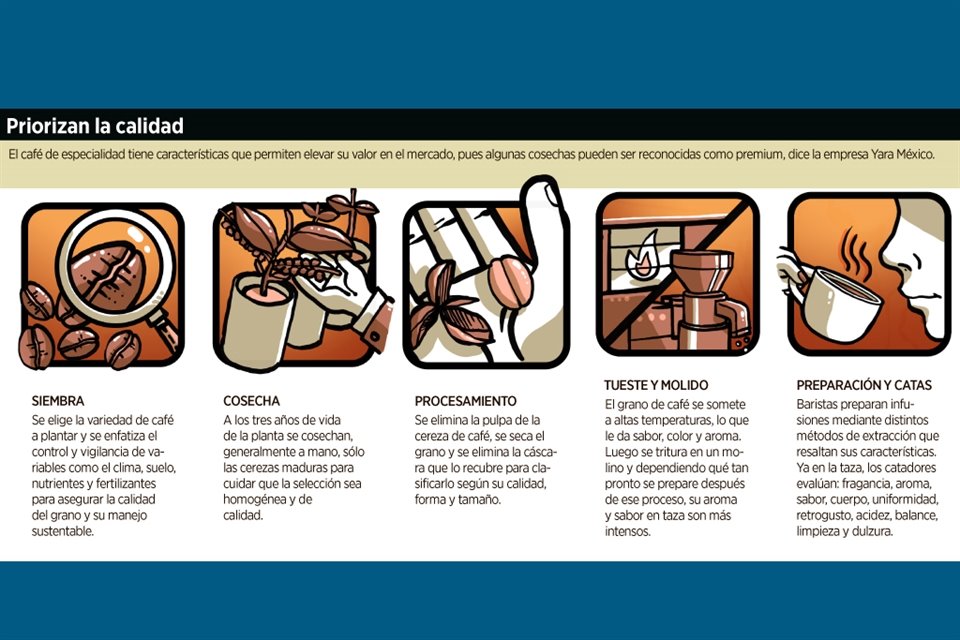 Priorizan la calidad

El café de especialidad tiene características que permiten elevar su valor en el mercado, pues algunas cosechas pueden ser reconocidas como premium, dice la empresa Yara México.

SIEMBRA
Se elige la variedad de café a plantar y se enfatiza el control y vigilancia de variables como el clima, suelo, nutrientes y fertilizantes para asegurar la calidad del grano y su manejo sustentable.

COSECHA
A los tres años de vida de la planta se cosechan, generalmente a mano, sólo las cerezas maduras para cuidar que la selección sea homogénea y de calidad.

PROCESAMIENTO
Se elimina la pulpa de la cereza de café, se seca el grano y se elimina la cáscara que lo recubre para clasificarlo según su calidad, forma y tamaño.

TUESTE Y MOLIDO
El grano de café se somete a altas temperaturas, lo que le da sabor, color y aroma. Luego se tritura en un molino y dependiendo qué tan pronto se prepare después de ese proceso, su aroma y sabor en taza son más intensos.

PREPARACIÓN Y CATAS
Baristas preparan infusiones mediante distintos métodos de extracción que resaltan sus características. Ya en la taza, los catadores evalúan: fragancia, aroma, sabor, cuerpo, uniformidad, retrogusto, acidez, balance, limpieza y dulzura.